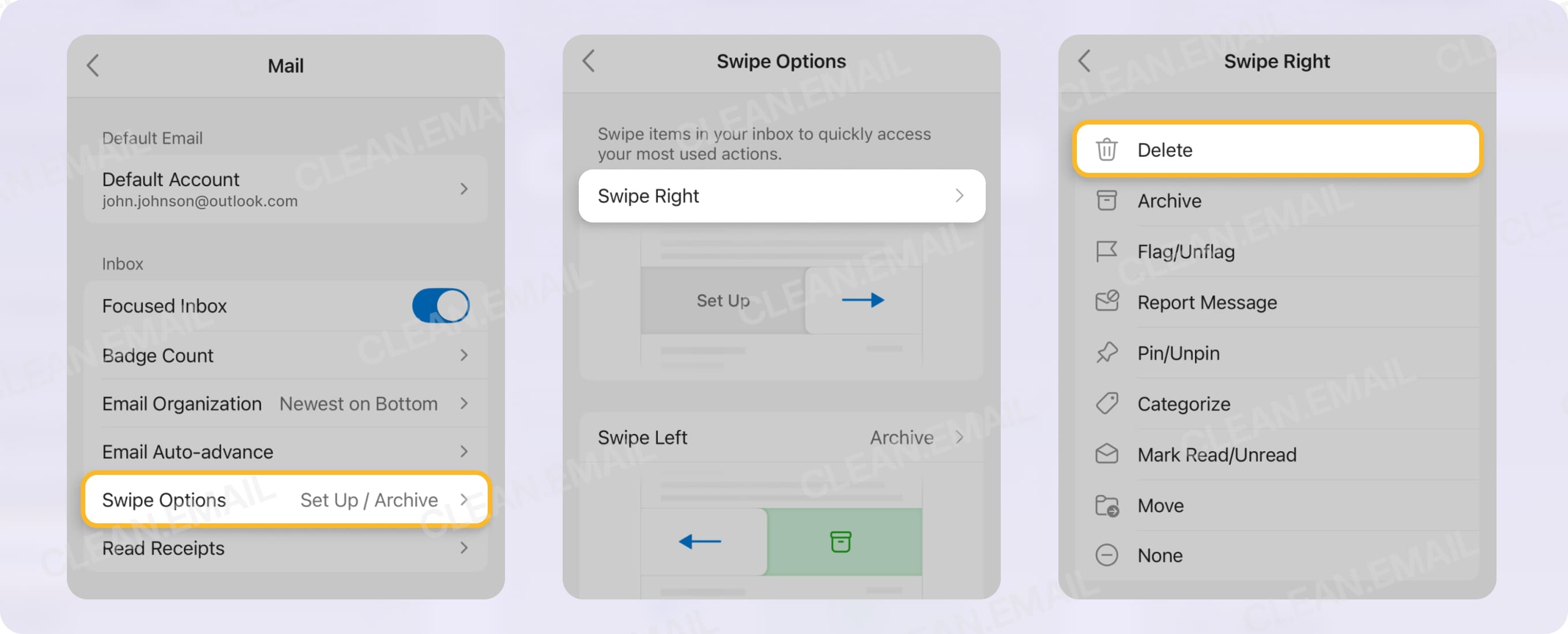 Mail

Default Email

Default Account
john.johnson@outlook.com

Inbox

Focused Inbox

Badge Count

Email Organization Newest on Bottom

Email Auto-advance

Swipe Options Set Up / Archive

Read Receipts

Swipe Options

Swipe items in your inbox to quickly access your most used actions.

Swipe Right

Set Up

Swipe Left Archive

Swipe Right

Delete

Archive

Flag/Unflag

Report Message

Pin/Unpin

Categorize

Mark Read/Unread

Move

None

CLEAN.EMAIL